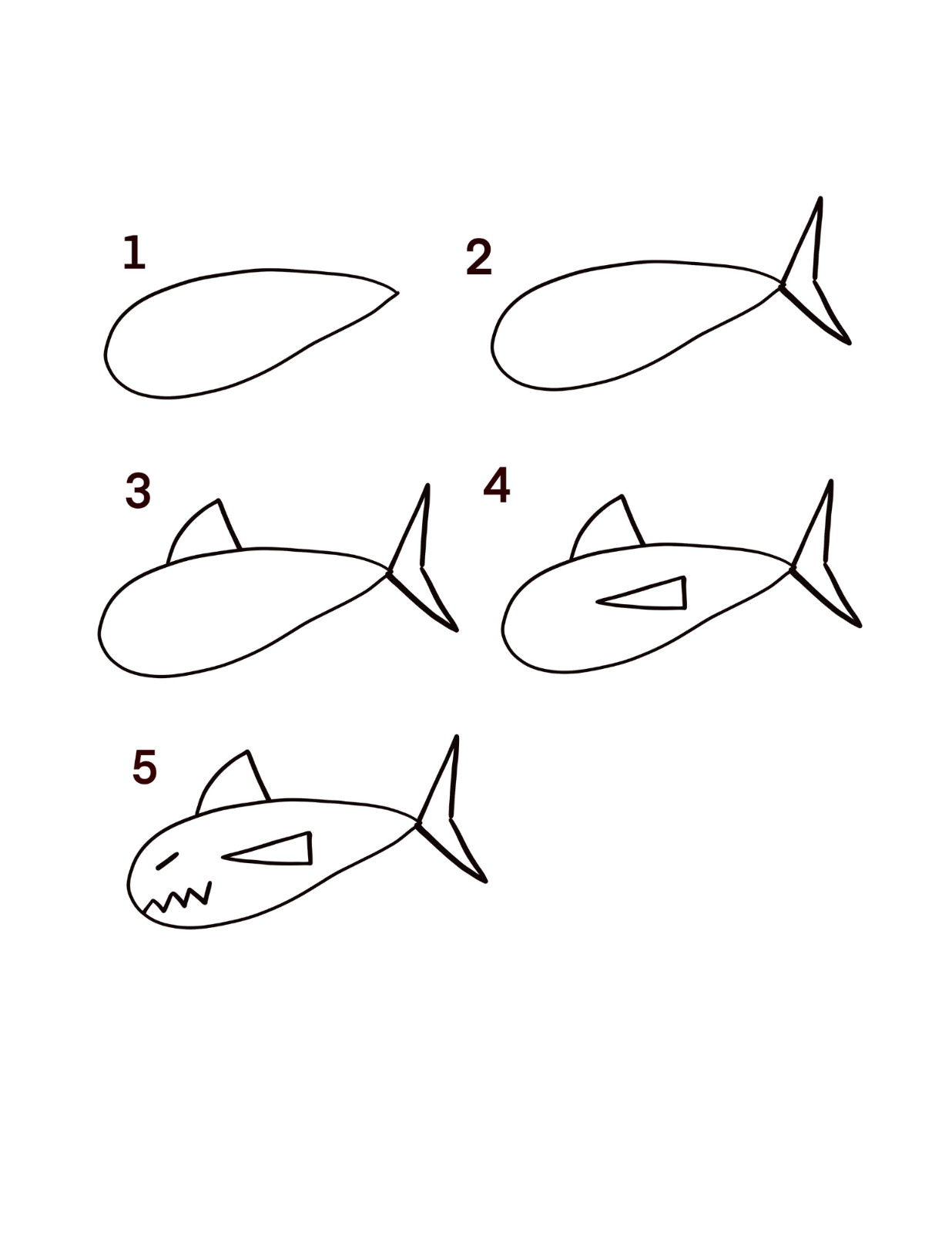 1

2

3

4

5