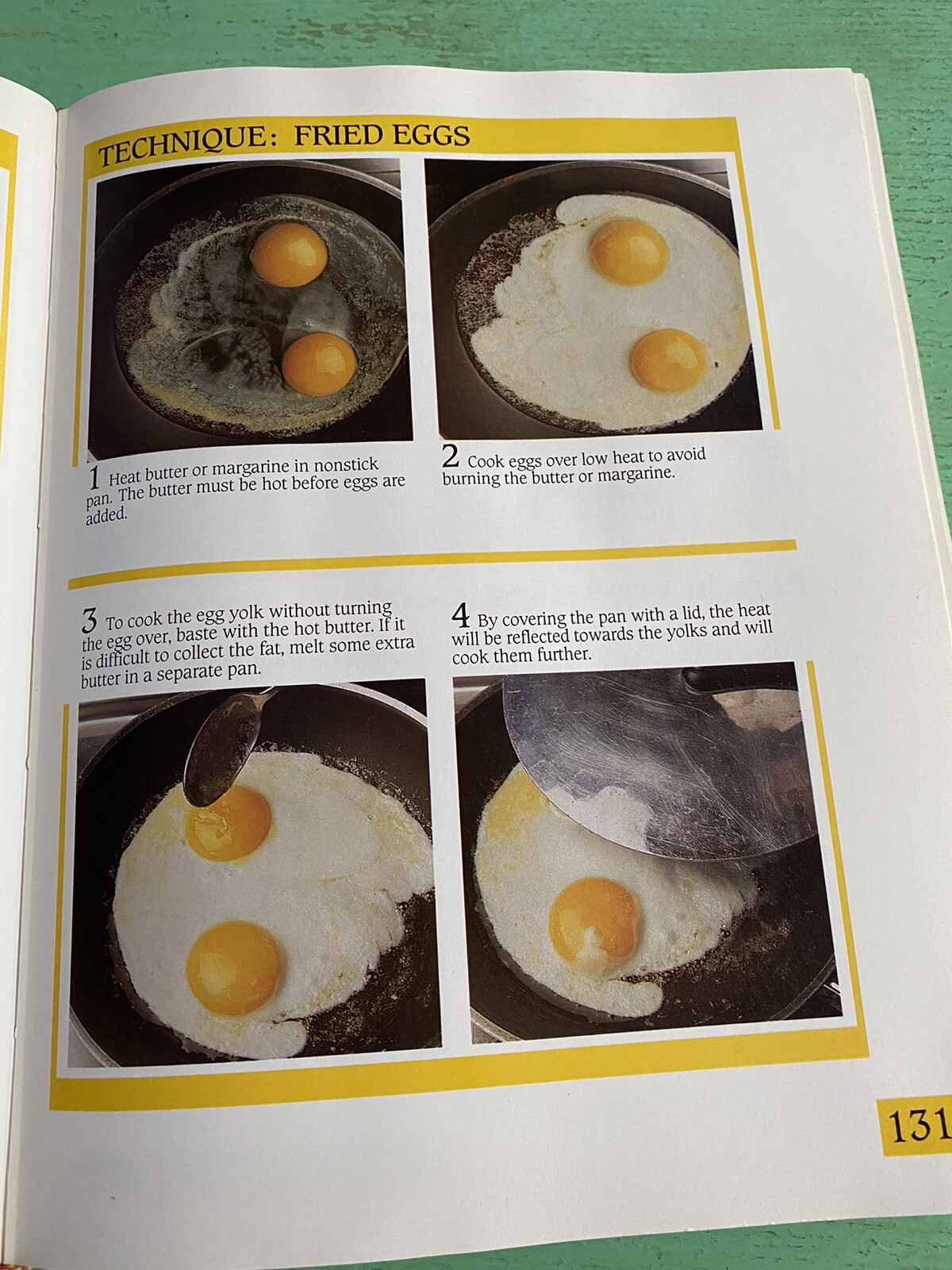 TECHNIQUE: FRIED EGGS

1 Heat butter or margarine in nonstick pan. The butter must be hot before eggs are added.

2 Cook eggs over low heat to avoid burning the butter or margarine.

3 To cook the egg yolk without turning the egg over, baste with the hot butter. If it is difficult to collect the fat, melt some extra butter in a separate pan.

4 By covering the pan with a lid, the heat will be reflected towards the yolks and will cook them further.

131